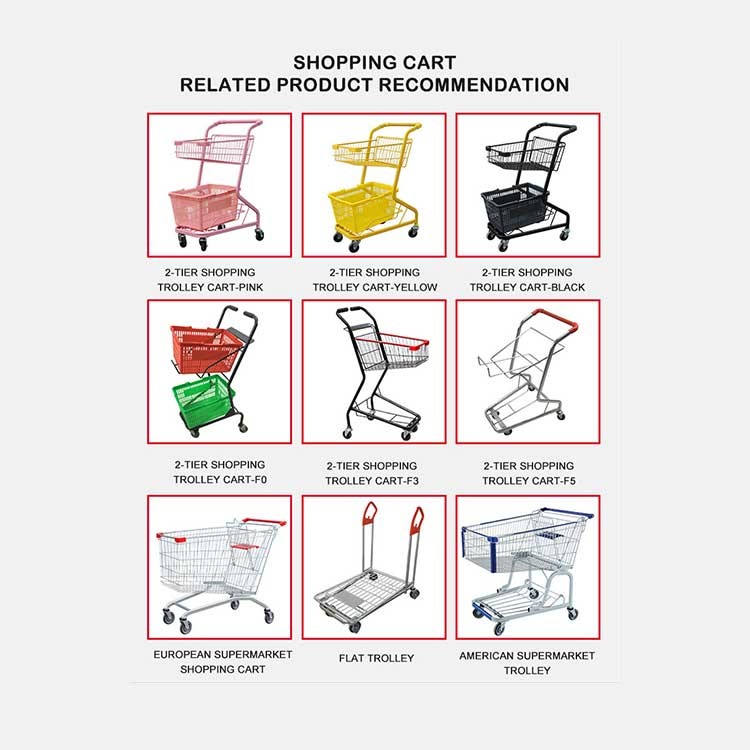 SHOPPING CART
RELATED PRODUCT RECOMMENDATION

2-TIER SHOPPING TROLLEY CART-PINK

2-TIER SHOPPING TROLLEY CART-YELLOW

2-TIER SHOPPING TROLLEY CART-BLACK

2-TIER SHOPPING TROLLEY CART-F0

2-TIER SHOPPING TROLLEY CART-F3

2-TIER SHOPPING TROLLEY CART-F5

EUROPEAN SUPERMARKET SHOPPING CART

FLAT TROLLEY

AMERICAN SUPERMARKET TROLLEY